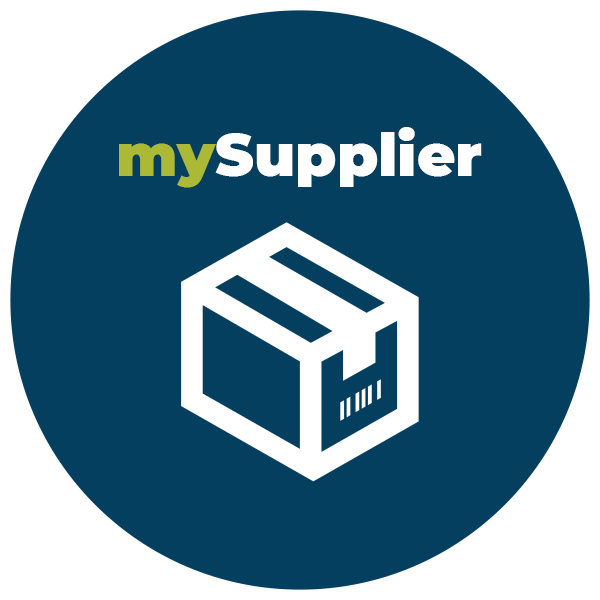 mySupplier