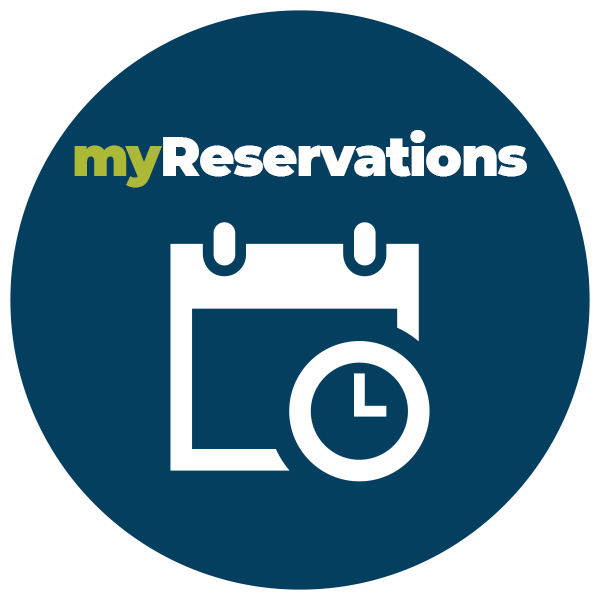 myReservations