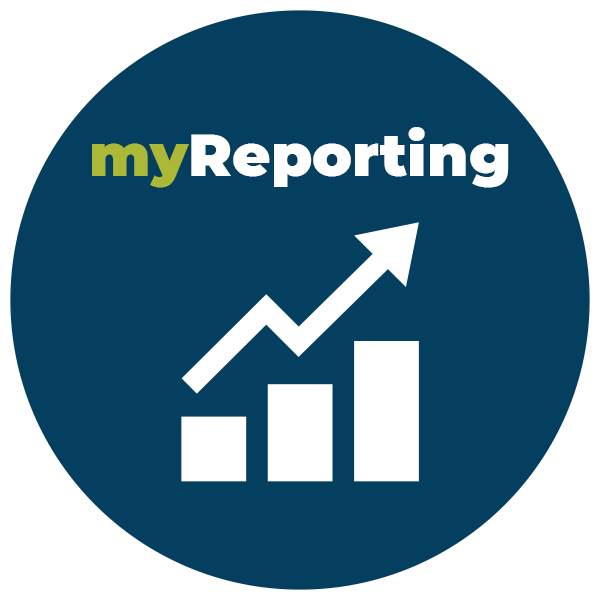 myReporting