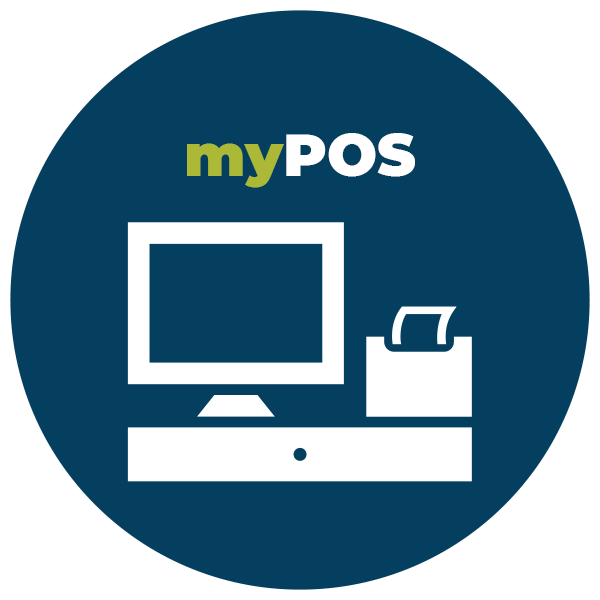 myPOS