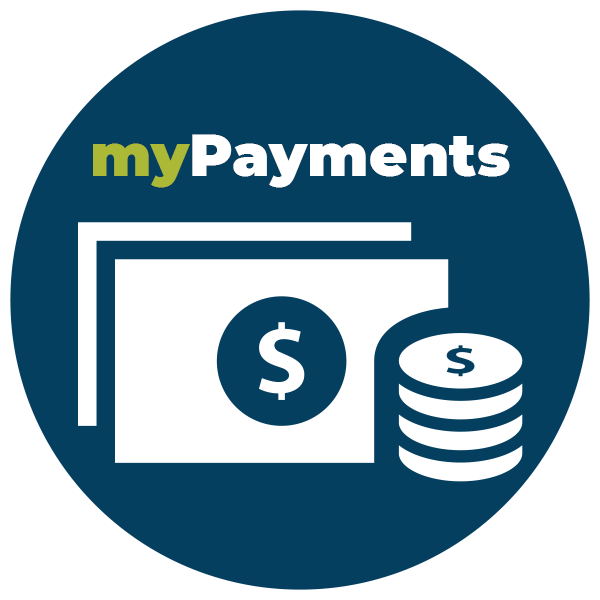 myPayments

$

$