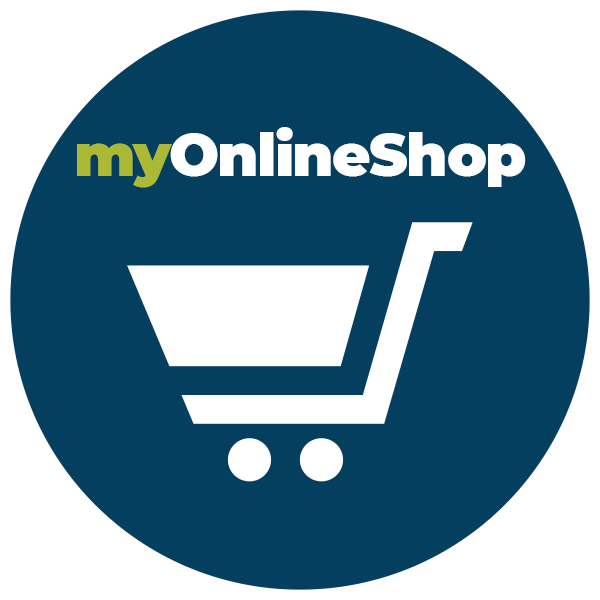 myOnlineShop