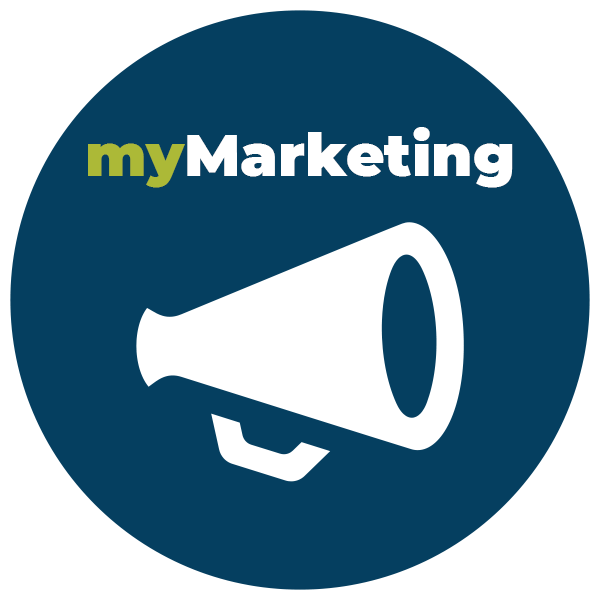 myMarketing