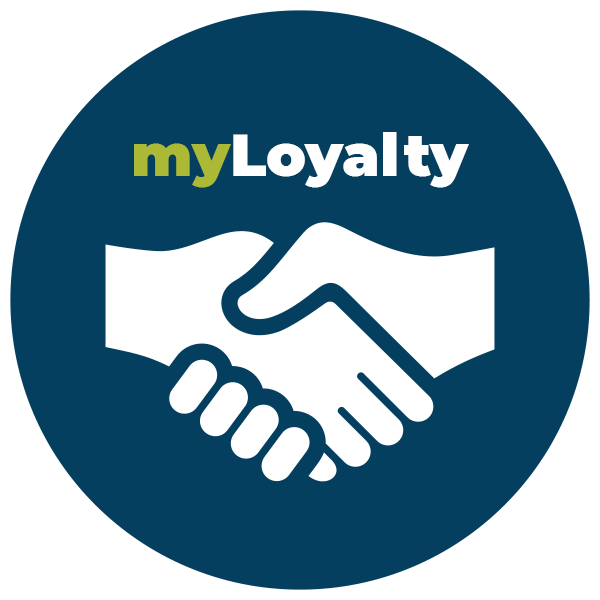 myLoyalty