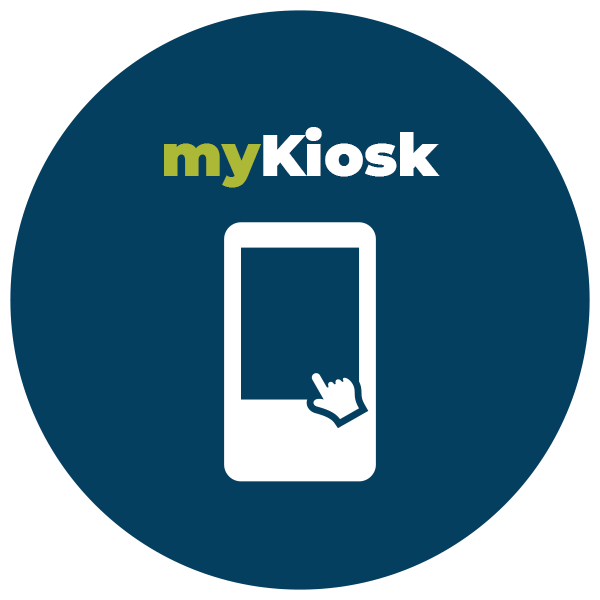 myKiosk