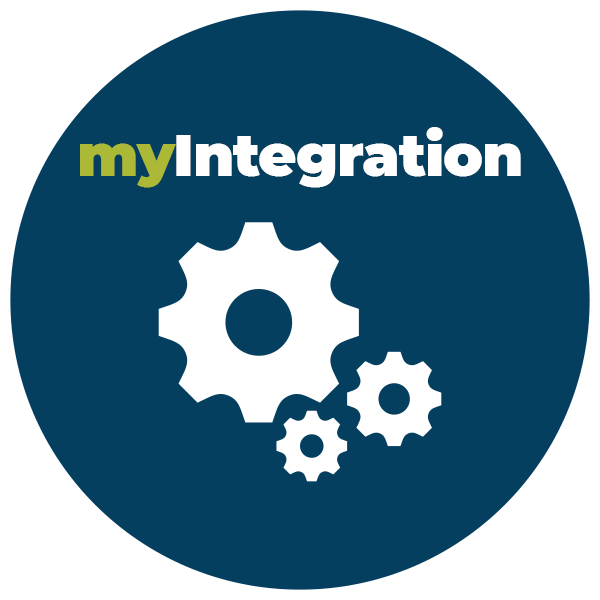 myIntegration