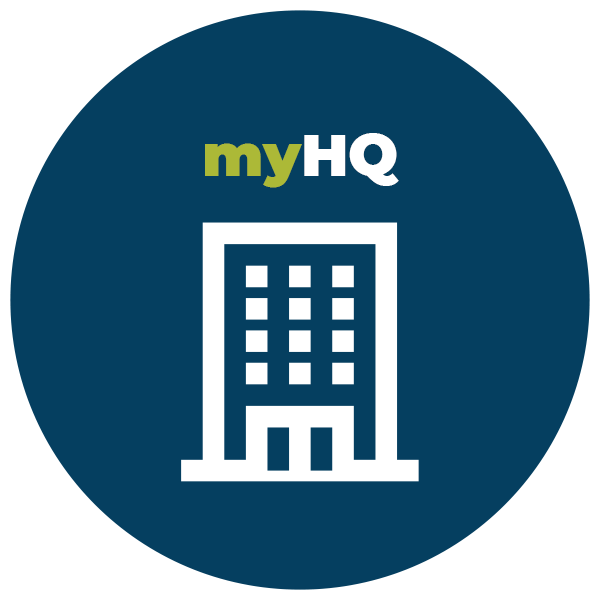 myHQ